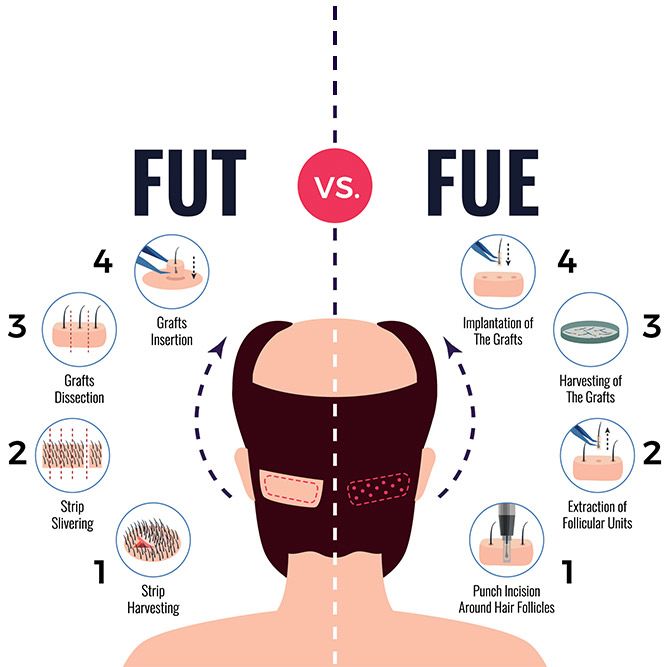 FUT

VS.

FUE

4
Grafts Insertion

3
Grafts Dissection

2
Strip Slivering

1
Strip Harvesting

4
Implantation of The Grafts

3
Harvesting of The Grafts

2
Extraction of Follicular Units

1
Punch Incision Around Hair Follicles